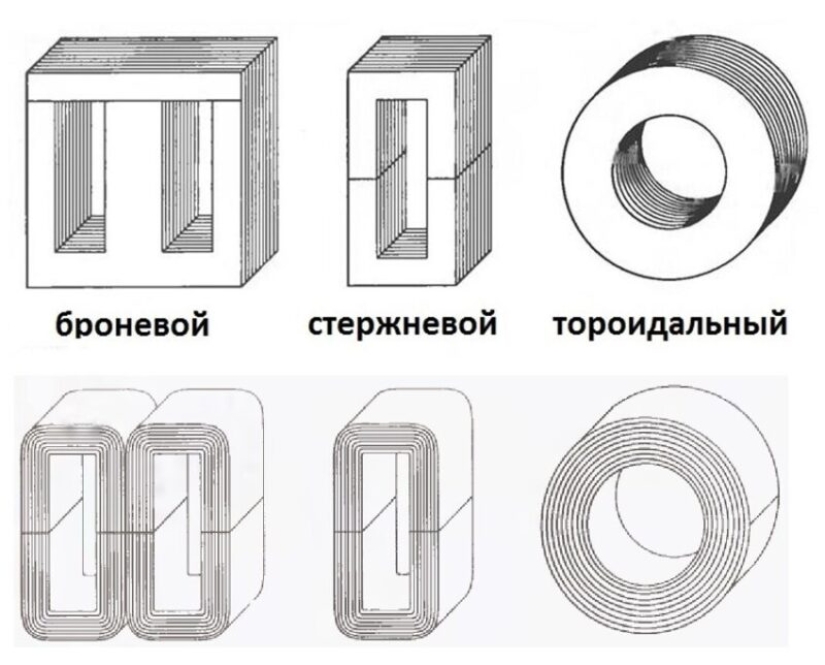 броневой стержневой тороидальный