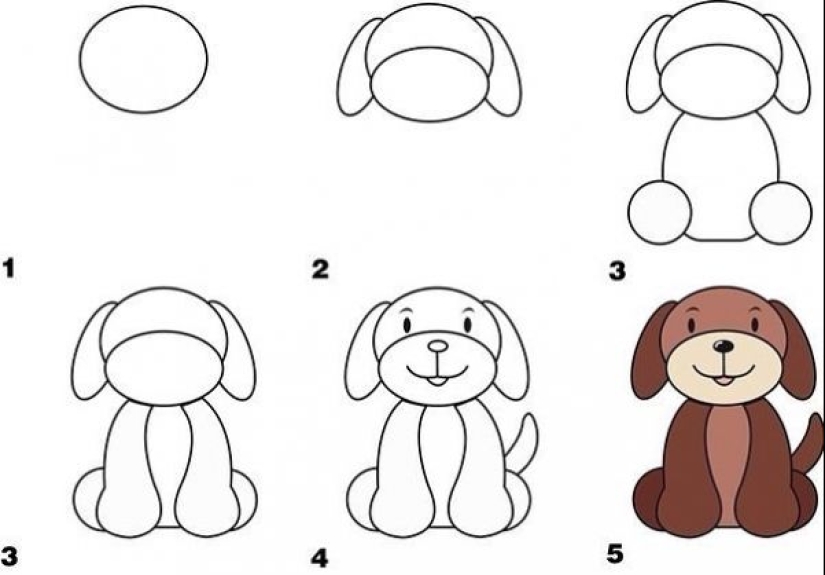 1

2

3

3

4

5