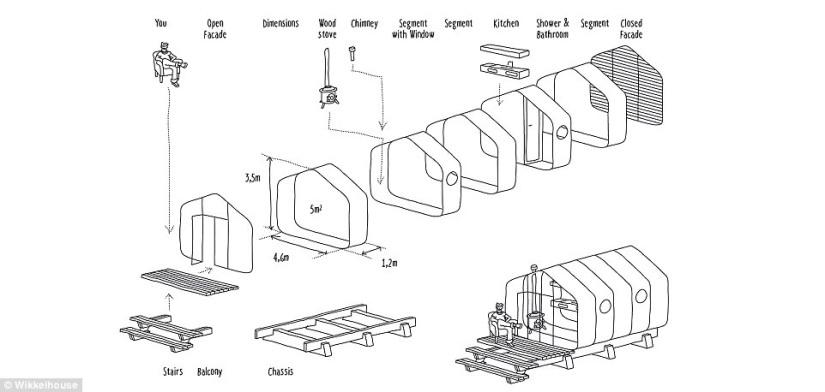 You

Open Facade

Dimensions

Wood stove

Chimney

Segment with Window

Segment

Kitchen

Shower & Bathroom

Segment

Closed Facade

3,5m

$5m^2$

4,6m

1,2m

Stairs

Balcony

Chassis

© Wikkelhouse