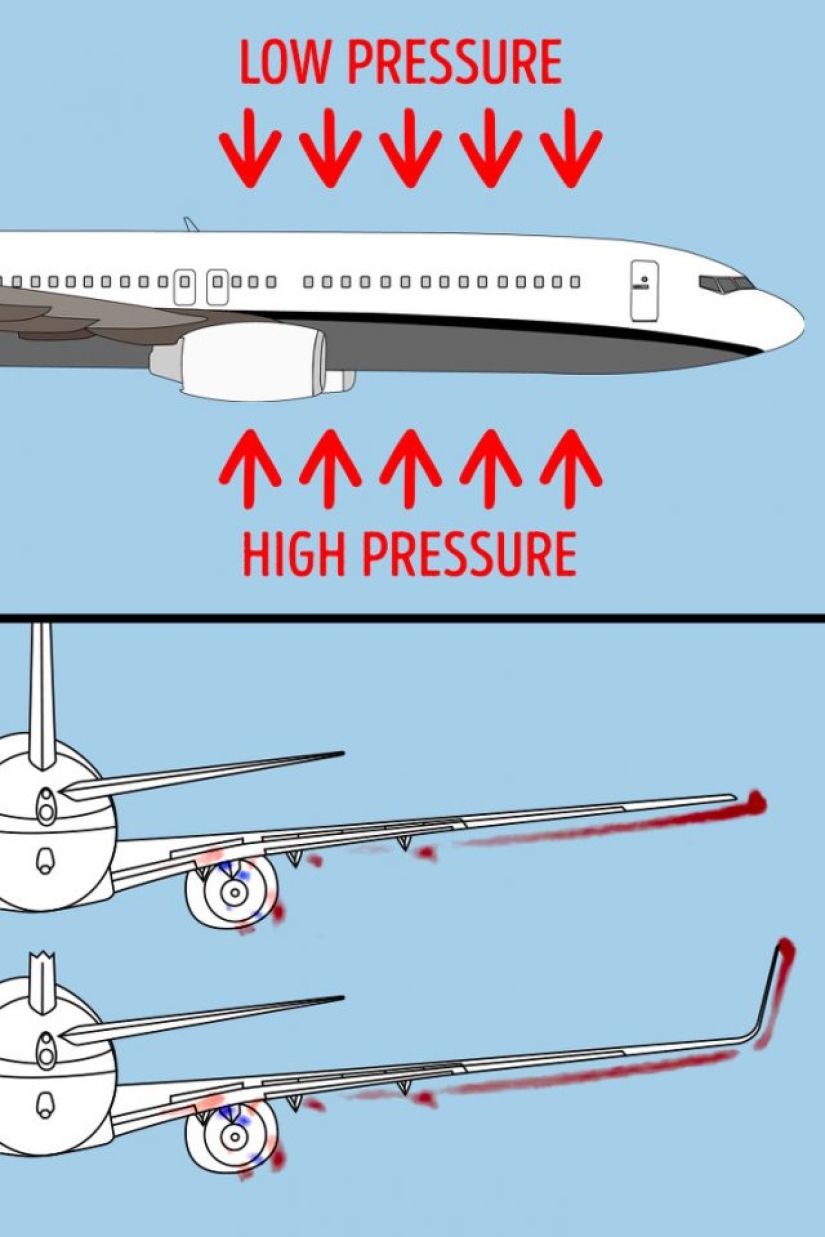 LOW PRESSURE

HIGH PRESSURE