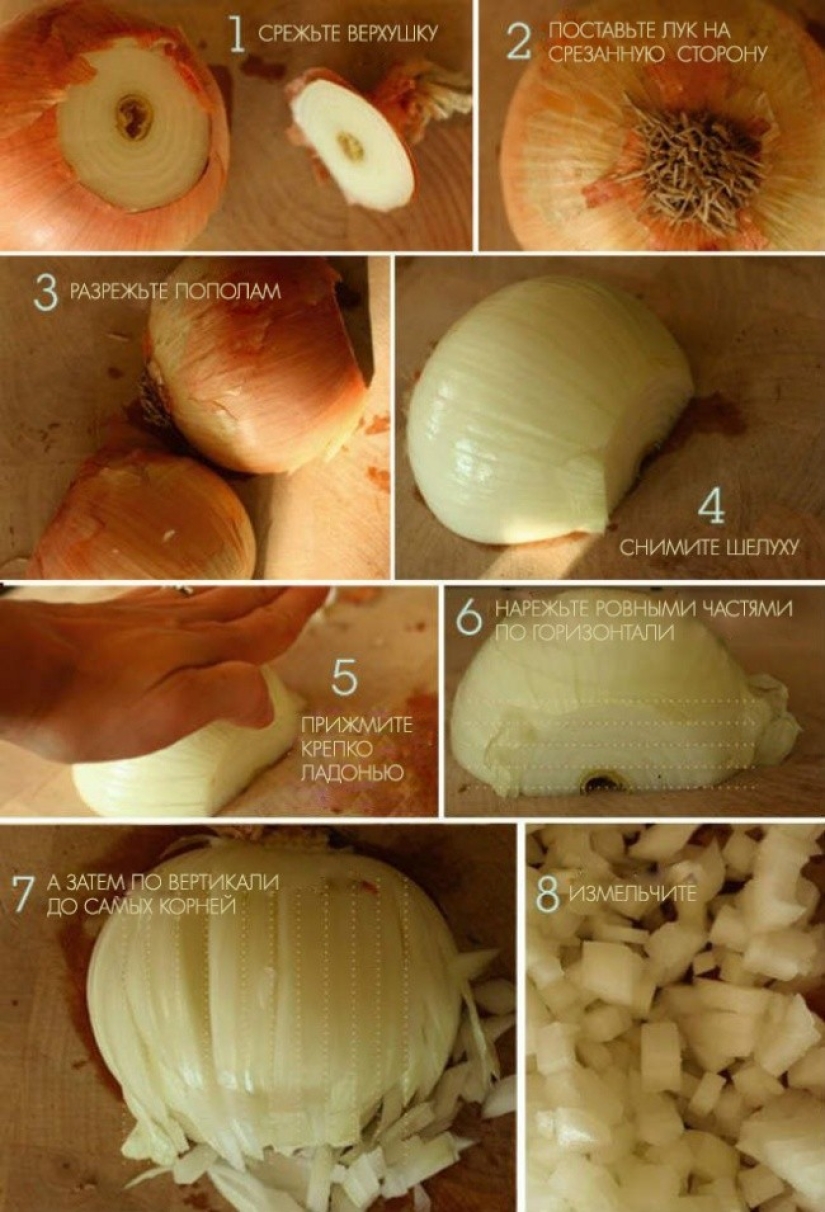 1 СРЕЖЬТЕ ВЕРХУШКУ

2 ПОСТАВЬТЕ ЛУК НА СРЕЗАННУЮ СТОРОНУ

3 РАЗРЕЖЬТЕ ПОПОЛАМ

4 СНИМИТЕ ШЕЛУХУ

5 ПРИЖМИТЕ КРЕПКО ЛАДОНЬЮ

6 НАРЕЖЬТЕ РОВНЫМИ ЧАСТЯМИ ПО ГОРИЗОНТАЛИ

7 А ЗАТЕМ ПО ВЕРТИКАЛИ ДО САМЫХ КОРНЕЙ

8 ИЗМЕЛЬЧИТЕ